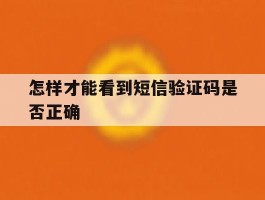 怎样才能看到短信验证码是否正确